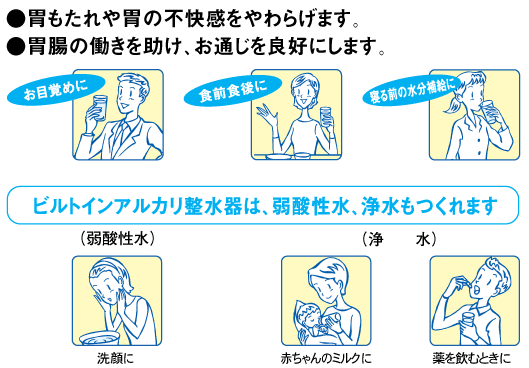 ●胃もたれや胃の不快感をやわらげます。
●胃腸の働きを助け、お通じを良好にします。

お目覚めに

食前食後に

寝る前の水分補給に

ビルトインアルカリ整水器は、弱酸性水、浄水もつくれます

（弱酸性水）

（浄　　水）

洗顔に

赤ちゃんのミルクに

薬を飲むときに